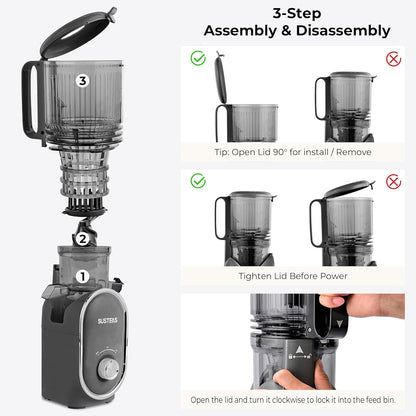 3-Step
Assembly & Disassembly

3

2

1

SUSTEAS

Tip: Open Lid 90° for install / Remove

Tighten Lid Before Power

Open the lid and turn it clockwise to lock it into the feed bin.